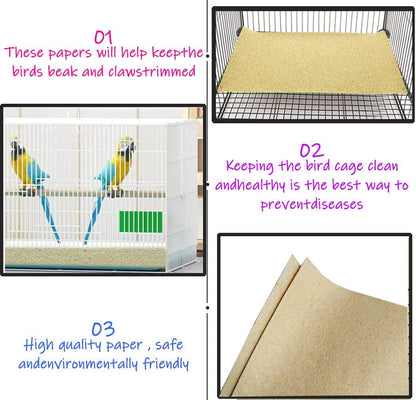 01
These papers will help keepthe birds beak and clawstrimmed

02
Keeping the bird cage clean andhealthy is the best way to preventdiseases

03
High quality paper , safe andenvironmentally friendly